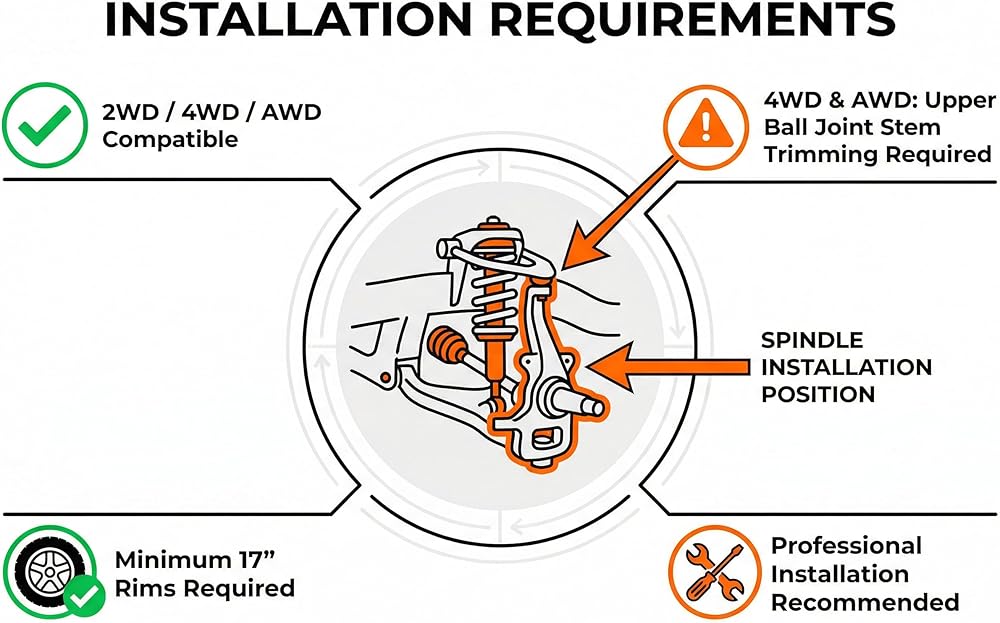 INSTALLATION REQUIREMENTS

2WD / 4WD / AWD Compatible

4WD & AWD: Upper Ball Joint Stem Trimming Required

SPINDLE INSTALLATION POSITION

Minimum 17” Rims Required

Professional Installation Recommended