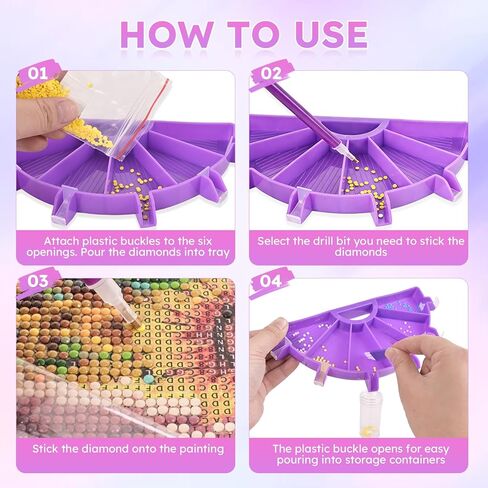 HOW TO USE

01

Attach plastic buckles to the six openings. Pour the diamonds into tray

02

Select the drill bit you need to stick the diamonds

03

Stick the diamond onto the painting

04

The plastic buckle opens for easy pouring into storage containers