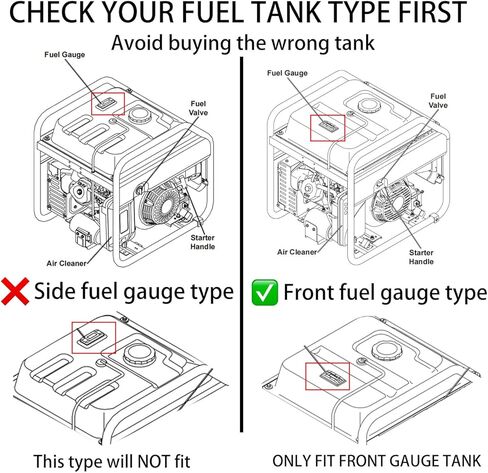 CHECK YOUR FUEL TANK TYPE FIRST
Avoid buying the wrong tank

Fuel Gauge
Fuel Valve
Starter Handle
Air Cleaner

❌ Side fuel gauge type

This type will NOT fit

Fuel Gauge
Fuel Valve
Air Cleaner
Starter Handle

✅ Front fuel gauge type

ONLY FIT FRONT GAUGE TANK