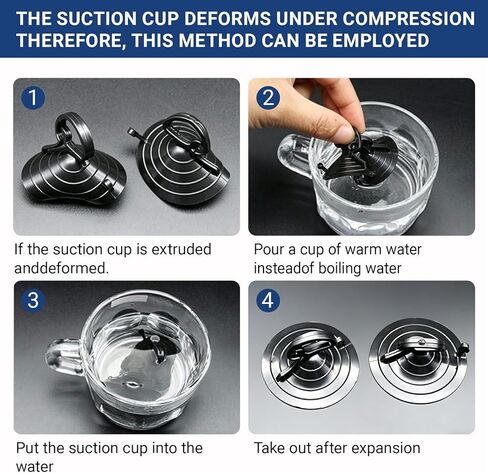 THE SUCTION CUP DEFORMS UNDER COMPRESSION THEREFORE, THIS METHOD CAN BE EMPLOYED

1

If the suction cup is extruded anddeformed.

2

Pour a cup of warm water insteadof boiling water

3

Put the suction cup into the water

4

Take out after expansion