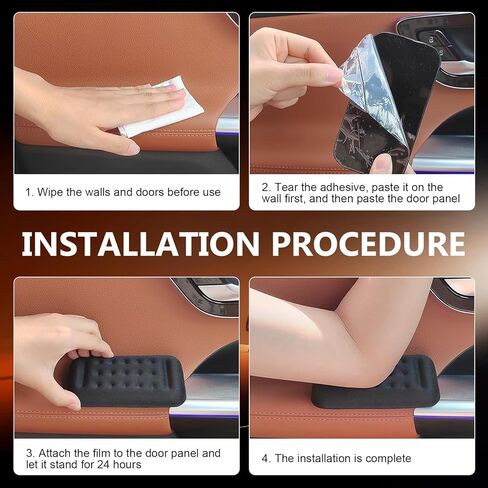 1. Wipe the walls and doors before use

2. Tear the adhesive, paste it on the wall first, and then paste the door panel

INSTALLATION PROCEDURE

3. Attach the film to the door panel and let it stand for 24 hours

4. The installation is complete