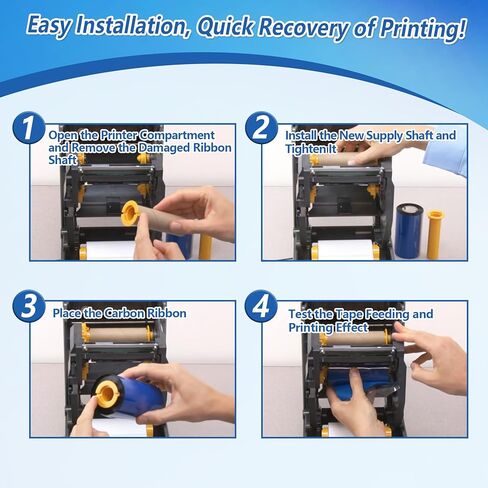 Easy Installation, Quick Recovery of Printing!

1 Open the Printer Compartment and Remove the Damaged Ribbon Shaft

2 Install the New Supply Shaft and Tighten It

3 Place the Carbon Ribbon

4 Test the Tape Feeding and Printing Effect