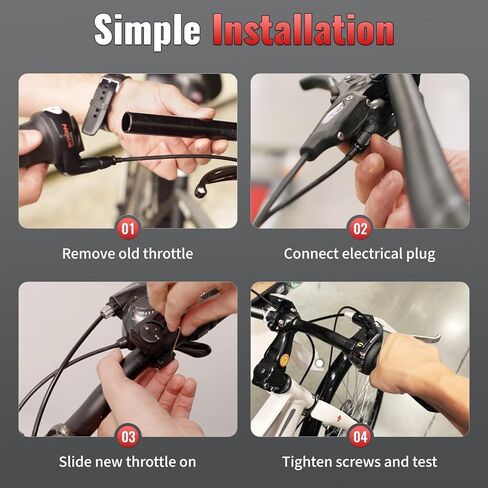 Simple Installation

01
Remove old throttle

02
Connect electrical plug

03
Slide new throttle on

04
Tighten screws and test