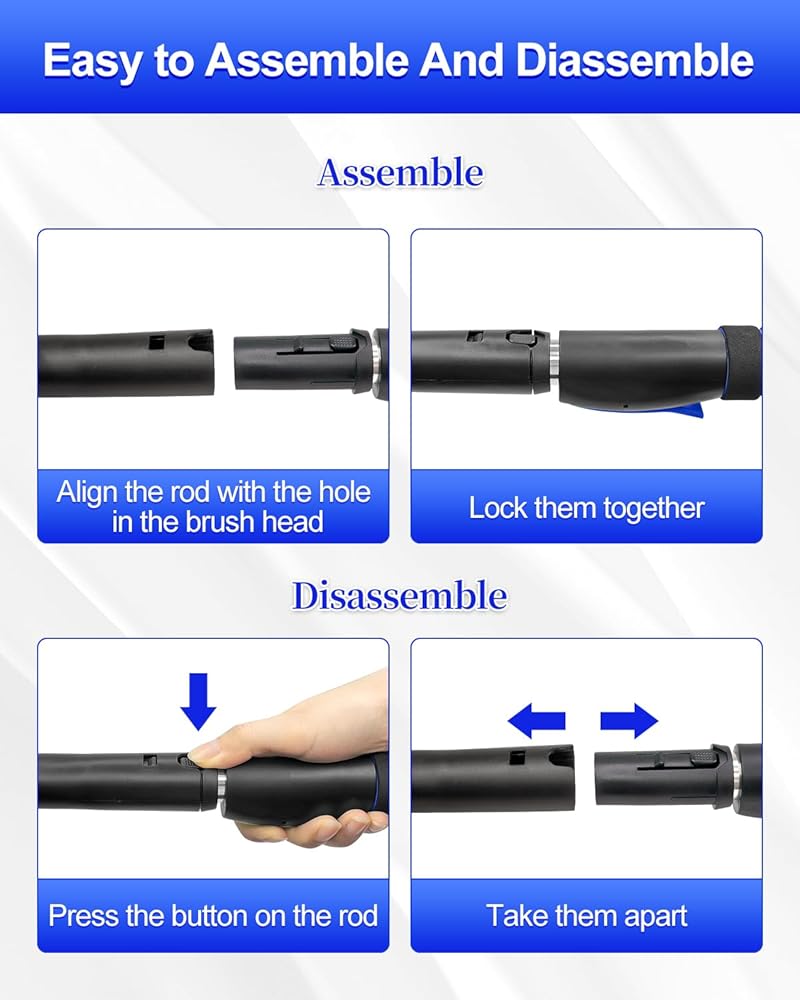 Easy to Assemble And Diassemble

Assemble

Align the rod with the hole in the brush head

Lock them together

Disassemble

Press the button on the rod

Take them apart