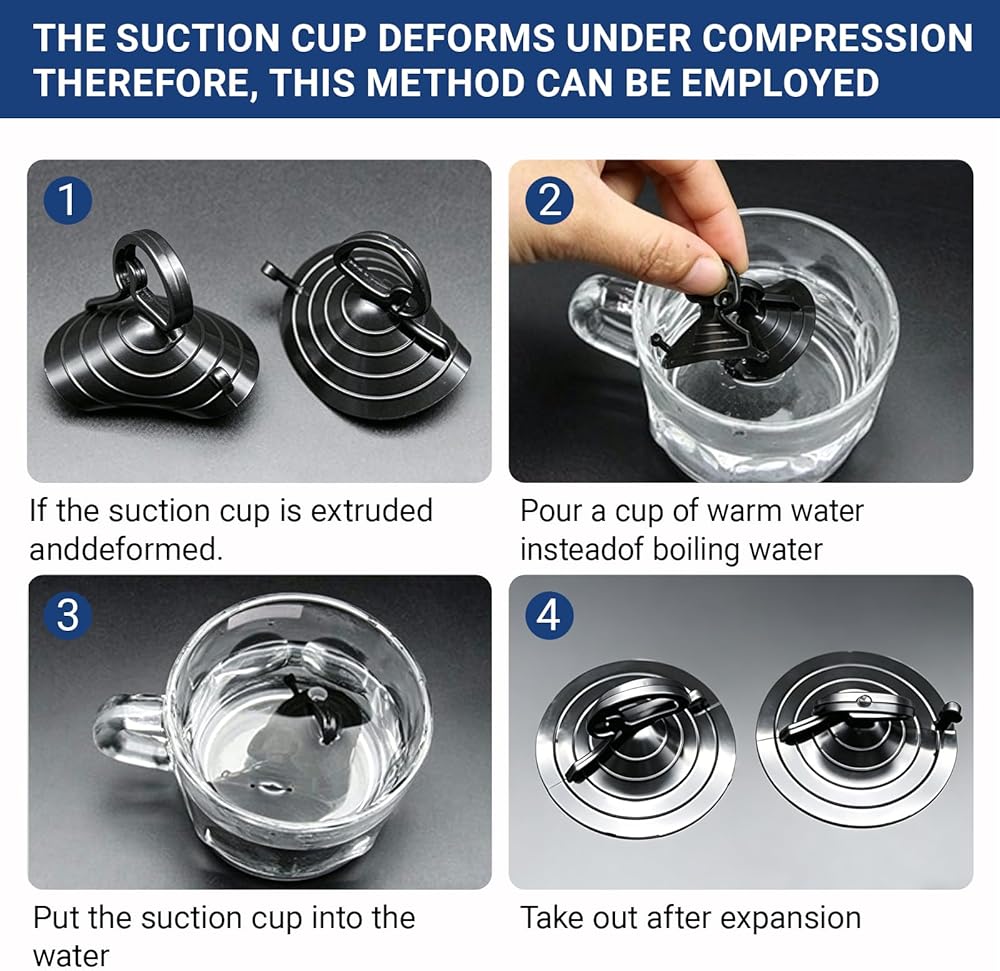 THE SUCTION CUP DEFORMS UNDER COMPRESSION THEREFORE, THIS METHOD CAN BE EMPLOYED

1

If the suction cup is extruded anddeformed.

2

Pour a cup of warm water insteadof boiling water

3

Put the suction cup into the water

4

Take out after expansion