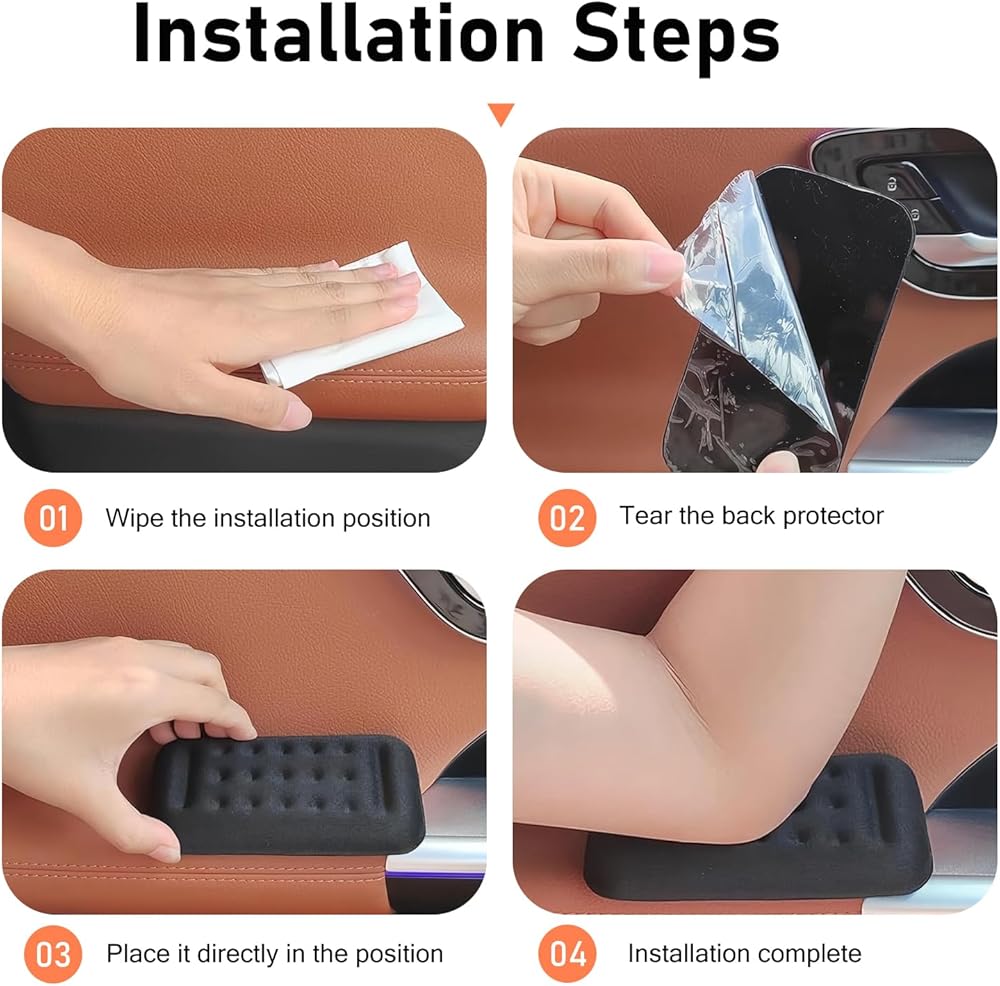 Installation Steps

01 Wipe the installation position

02 Tear the back protector

03 Place it directly in the position

04 Installation complete