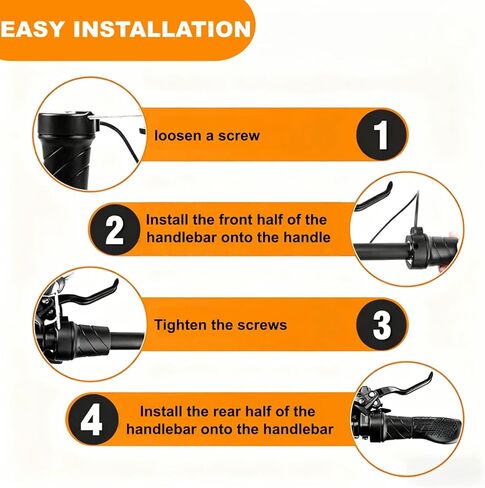 EASY INSTALLATION

loosen a screw

1

2

Install the front half of the handlebar onto the handle

Tighten the screws

3

4

Install the rear half of the handlebar onto the handlebar