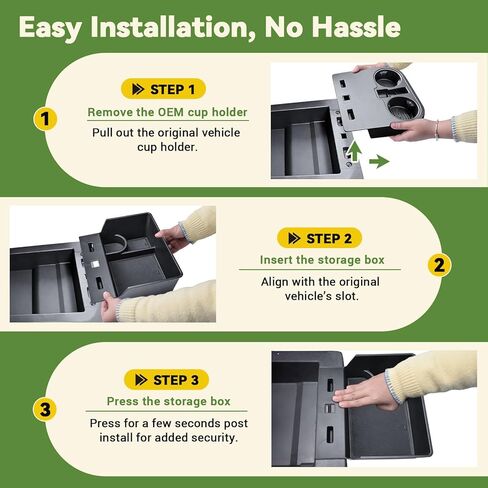 Easy Installation, No Hassle

1

STEP 1

Remove the OEM cup holder

Pull out the original vehicle cup holder.

STEP 2

Insert the storage box

Align with the original vehicle's slot.

2

3

STEP 3

Press the storage box

Press for a few seconds post install for added security.