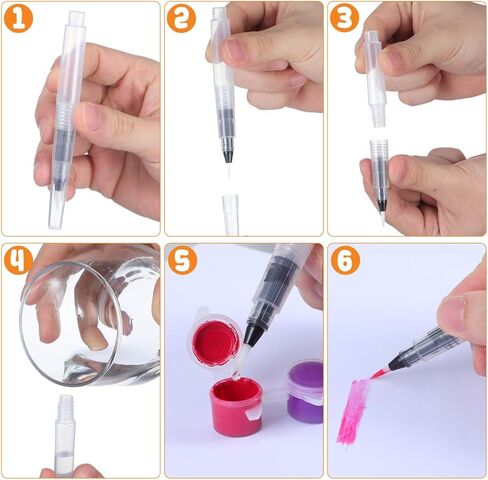 1
2
3
4
5
6