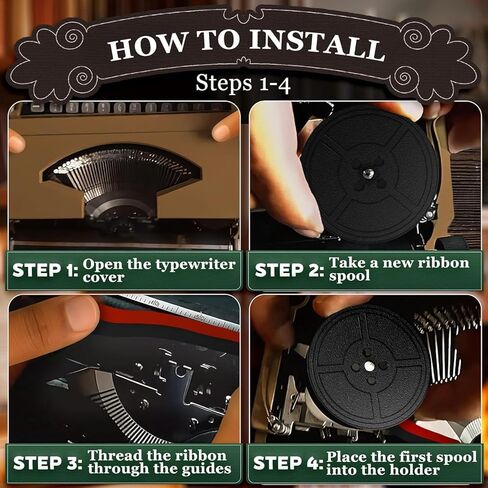 HOW TO INSTALL

Steps 1-4

STEP 1: Open the typewriter cover

STEP 2: Take a new ribbon spool

STEP 3: Thread the ribbon through the guides

STEP 4: Place the first spool into the holder