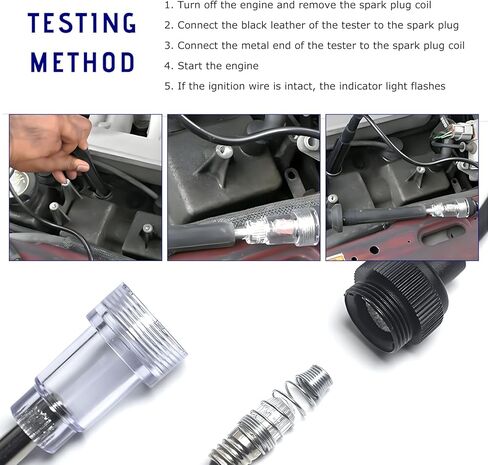 TESTING METHOD

1. Turn off the engine and remove the spark plug coil
2. Connect the black leather of the tester to the spark plug
3. Connect the metal end of the tester to the spark plug coil
4. Start the engine
5. If the ignition wire is intact, the indicator light flashes