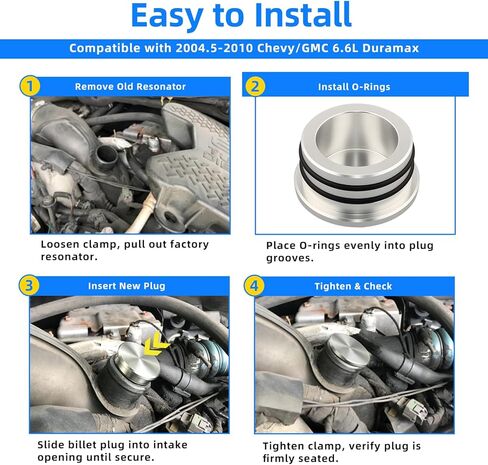 Easy to Install

Compatible with 2004.5-2010 Chevy/GMC 6.6L Duramax

1 Remove Old Resonator

Loosen clamp, pull out factory resonator.

2 Install O-Rings

Place O-rings evenly into plug grooves.

3 Insert New Plug

Slide billet plug into intake opening until secure.

4 Tighten & Check

Tighten clamp, verify plug is firmly seated.