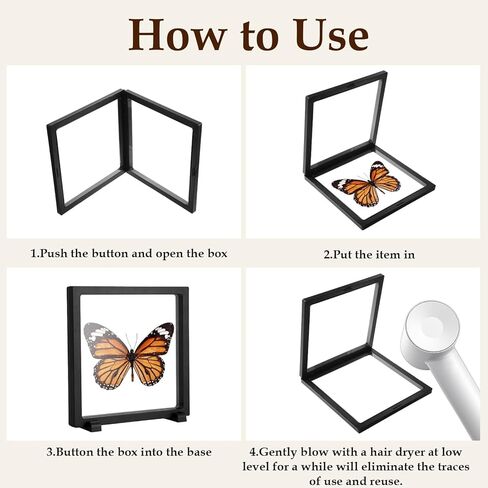 How to Use

1.Push the button and open the box

2.Put the item in

3.Button the box into the base

4.Gently blow with a hair dryer at low level for a while will eliminate the traces of use and reuse.