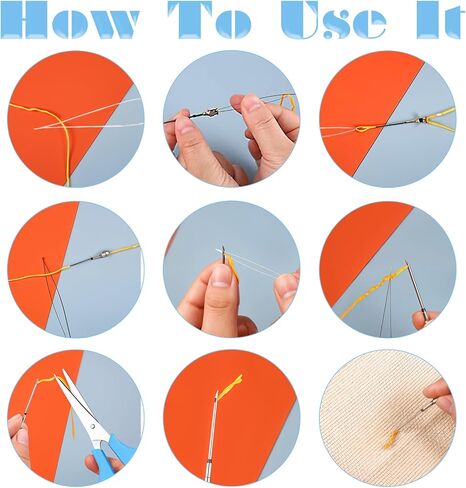 How To Use It