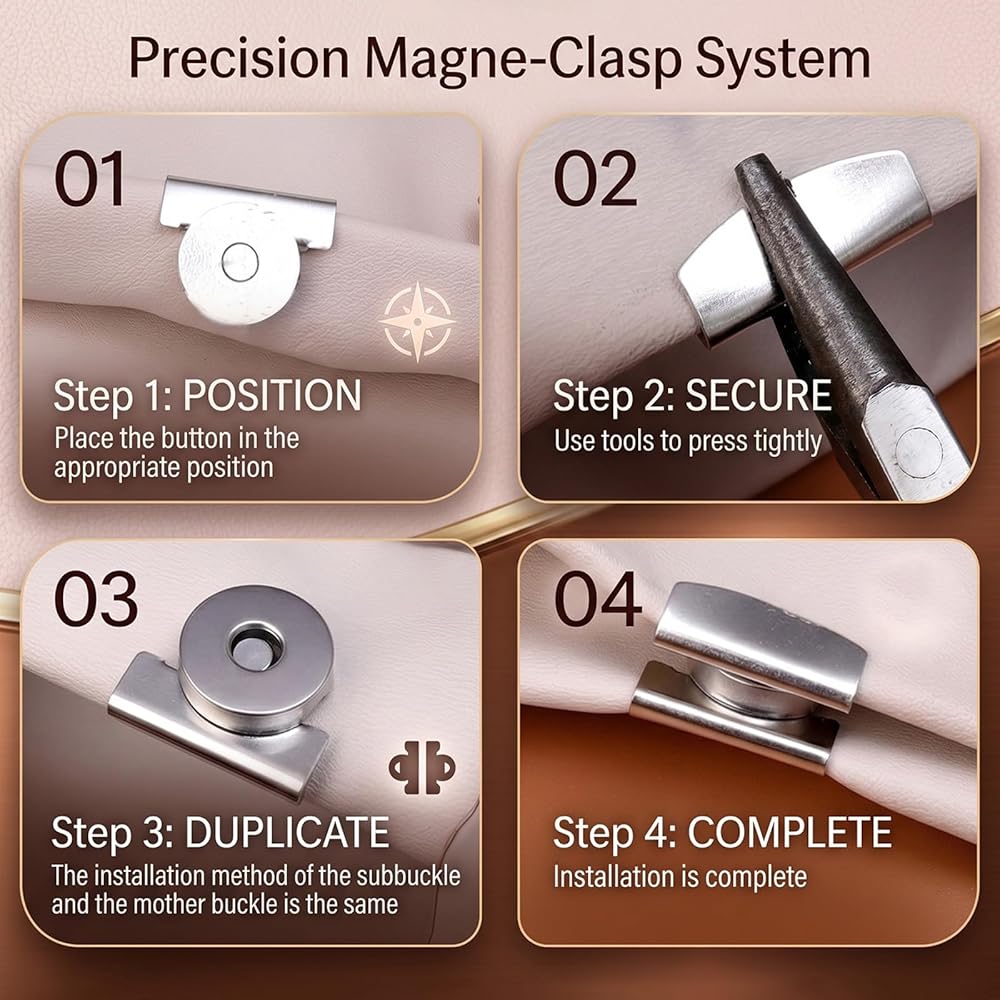 Precision Magne-Clasp System

01

Step 1: POSITION
Place the button in the appropriate position

02

Step 2: SECURE
Use tools to press tightly

03

Step 3: DUPLICATE
The installation method of the subbuckle and the mother buckle is the same

04

Step 4: COMPLETE
Installation is complete