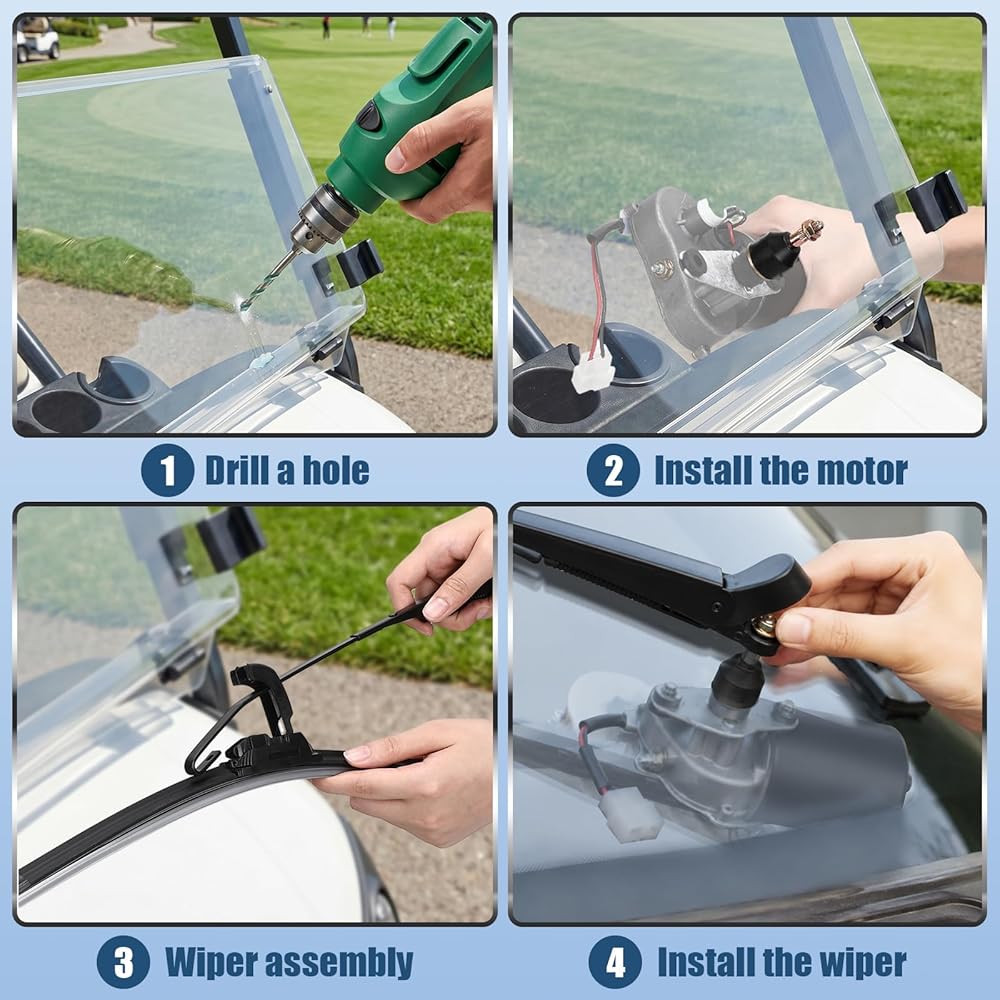 1 Drill a hole

2 Install the motor

3 Wiper assembly

4 Install the wiper