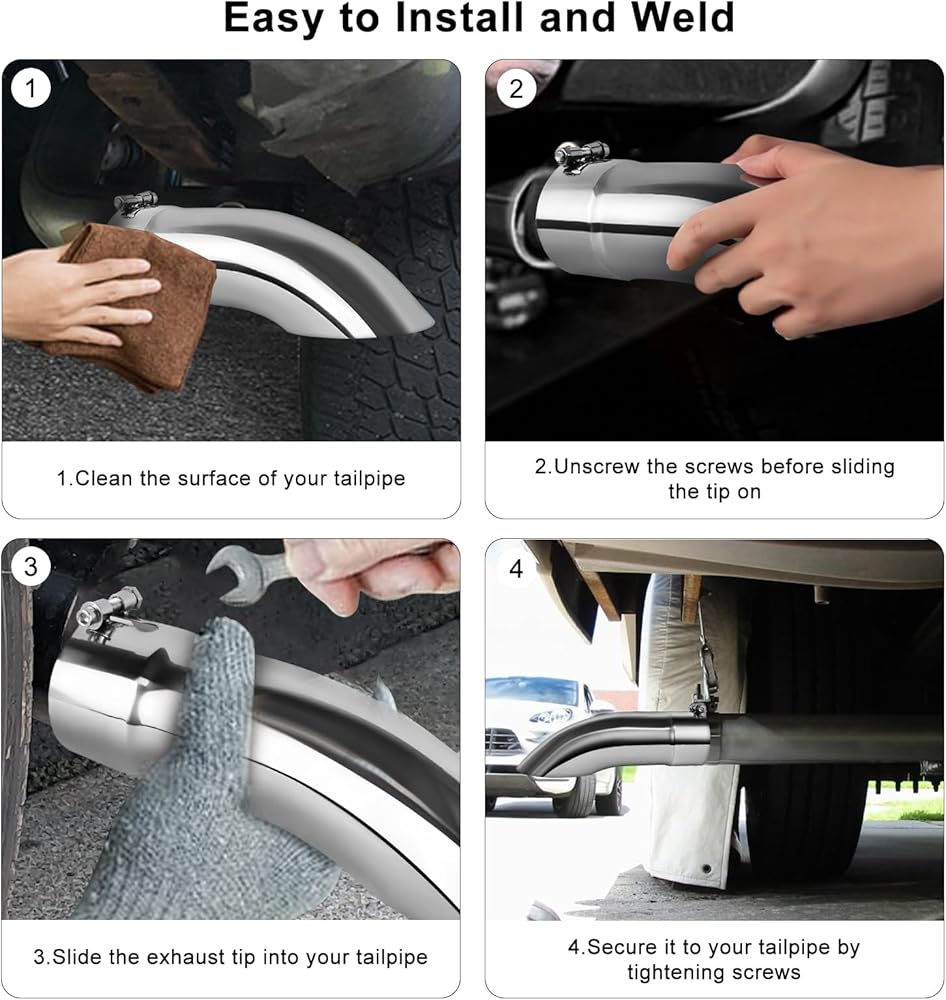 Easy to Install and Weld

1

1.Clean the surface of your tailpipe

2

2.Unscrew the screws before sliding the tip on

3

3.Slide the exhaust tip into your tailpipe

4

4.Secure it to your tailpipe by tightening screws