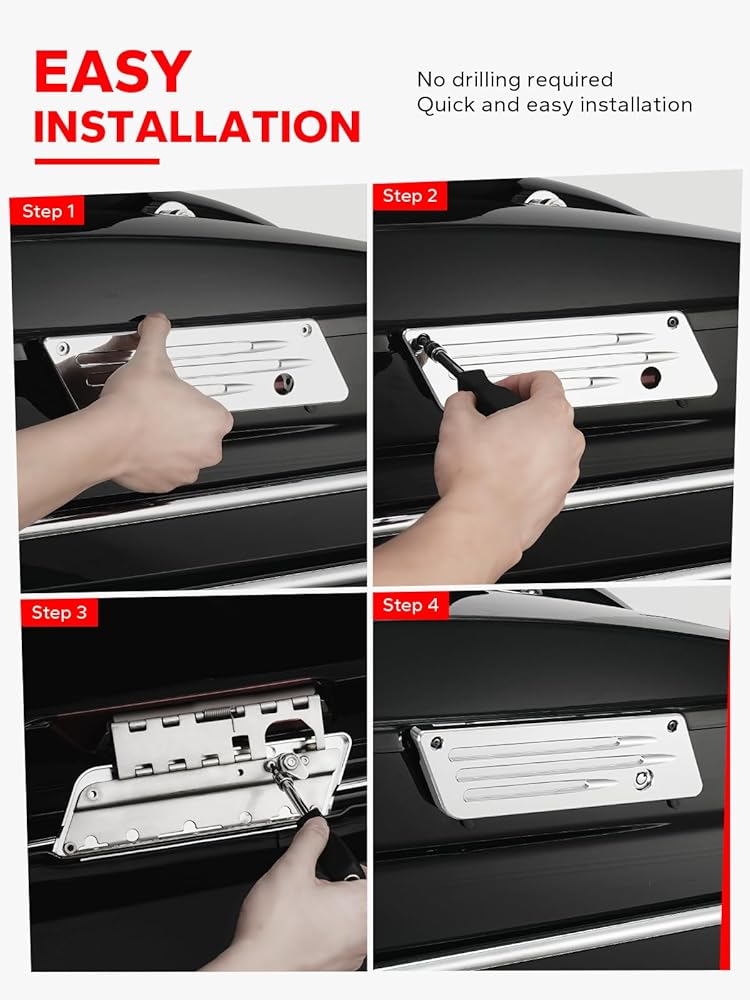 EASY INSTALLATION

No drilling required
Quick and easy installation

Step 1

Step 2

Step 3

Step 4