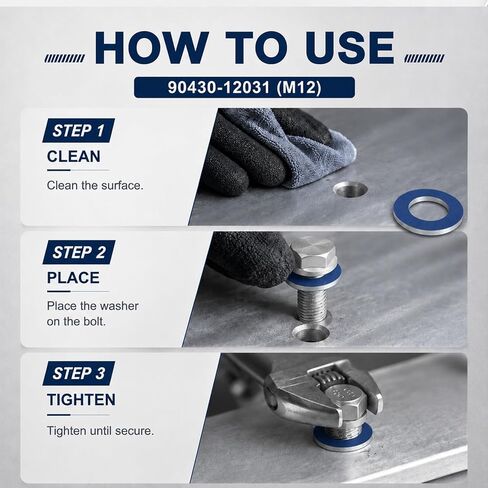 HOW TO USE

90430-12031 (M12)

STEP 1

CLEAN

Clean the surface.

STEP 2

PLACE

Place the washer on the bolt.

STEP 3

TIGHTEN

Tighten until secure.