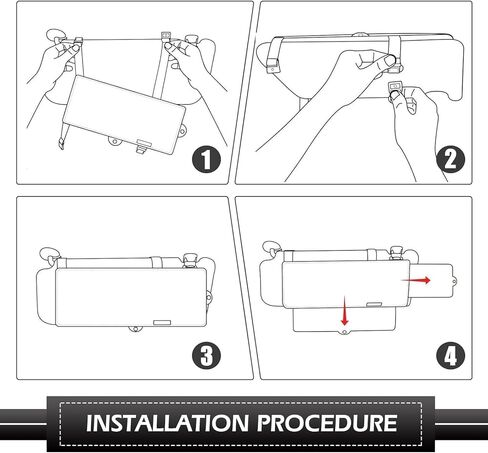 1

2

3

4

INSTALLATION PROCEDURE