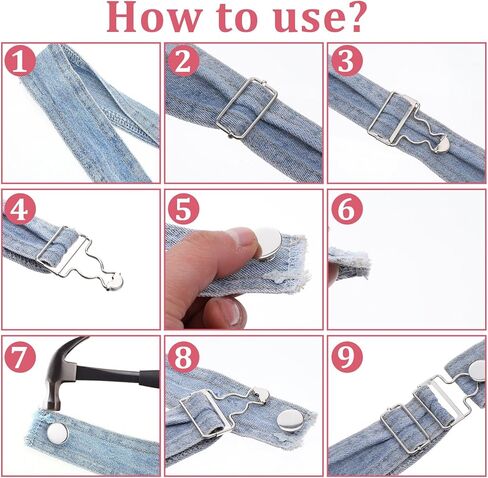 How to use?

1

2

3

4

5

6

7

8

9