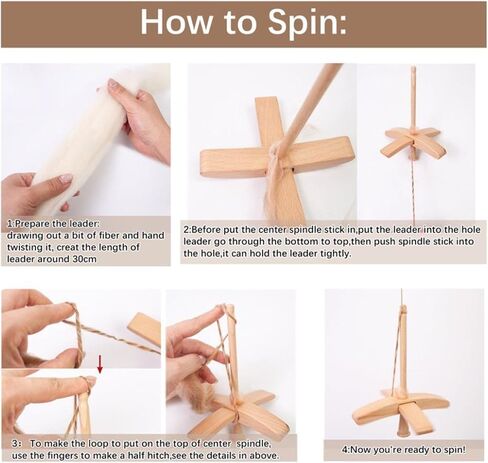 How to Spin:

1:Prepare the leader: drawing out a bit of fiber and hand twisting it, creat the length of leader around 30cm

2:Before put the center spindle stick in,put the leader into the hole leader go through the bottom to top,then push spindle stick into the hole,it can hold the leader tightly.

3: To make the loop to put on the top of center spindle, use the fingers to make a half hitch,see the details in above.

4:Now you're ready to spin!