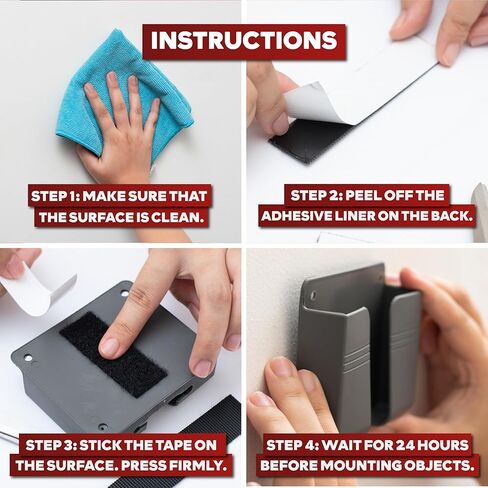 INSTRUCTIONS

STEP 1: MAKE SURE THAT THE SURFACE IS CLEAN.

STEP 2: PEEL OFF THE ADHESIVE LINER ON THE BACK.

STEP 3: STICK THE TAPE ON THE SURFACE. PRESS FIRMLY.

STEP 4: WAIT FOR 24 HOURS BEFORE MOUNTING OBJECTS.