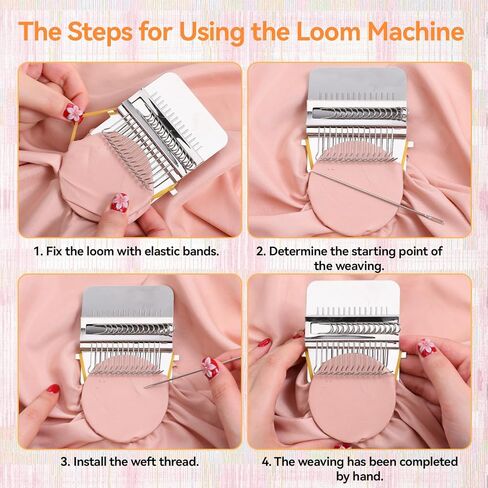 The Steps for Using the Loom Machine

1. Fix the loom with elastic bands.

2. Determine the starting point of the weaving.

3. Install the weft thread.

4. The weaving has been completed by hand.