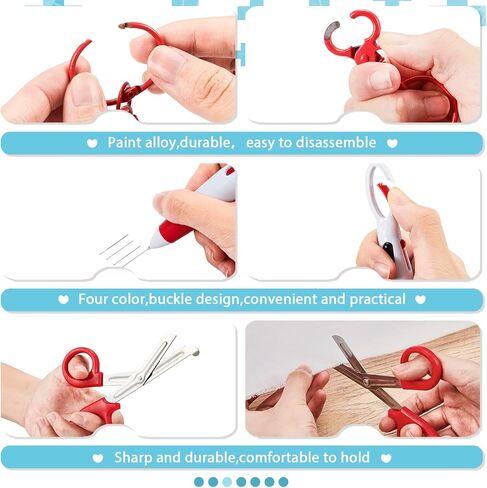 Paint alloy,durable, easy to disassemble

Four color,buckle design,convenient and practical

Sharp and durable,comfortable to hold