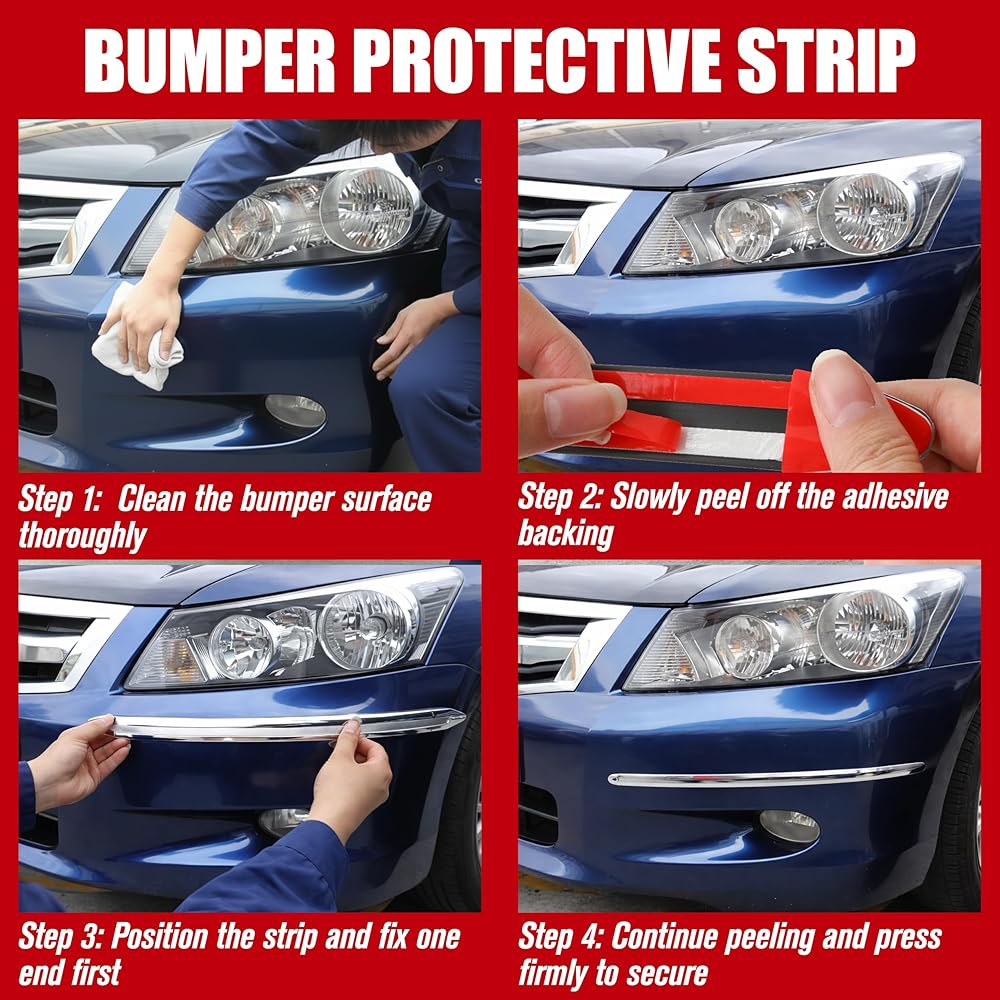 BUMPER PROTECTIVE STRIP

Step 1: Clean the bumper surface thoroughly

Step 2: Slowly peel off the adhesive backing

Step 3: Position the strip and fix one end first

Step 4: Continue peeling and press firmly to secure