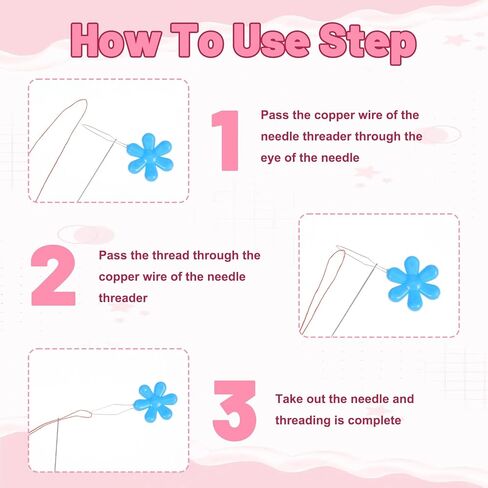 How To Use Step

1

Pass the copper wire of the needle threader through the eye of the needle

2

Pass the thread through the copper wire of the needle threader

3

Take out the needle and threading is complete