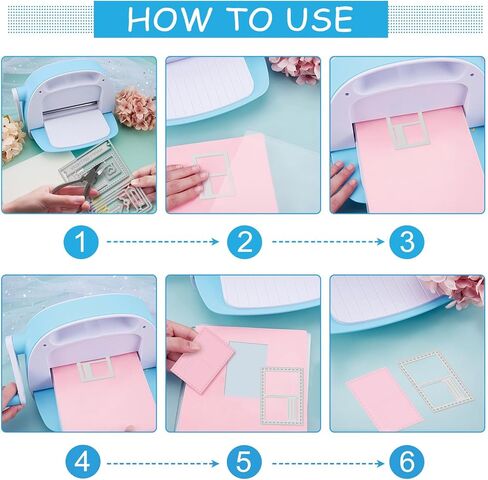 HOW TO USE

1

2

3

4

5

6