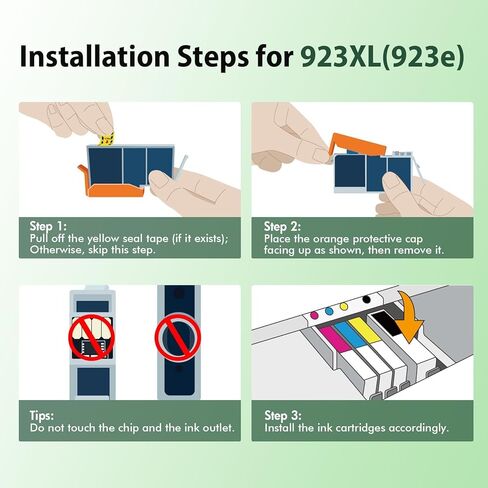 Installation Steps for 923XL(923e)

Step 1:
Pull off the yellow seal tape (if it exists); Otherwise, skip this step.

Step 2:
Place the orange protective cap facing up as shown, then remove it.

Tips:
Do not touch the chip and the ink outlet.

Step 3:
Install the ink cartridges accordingly.