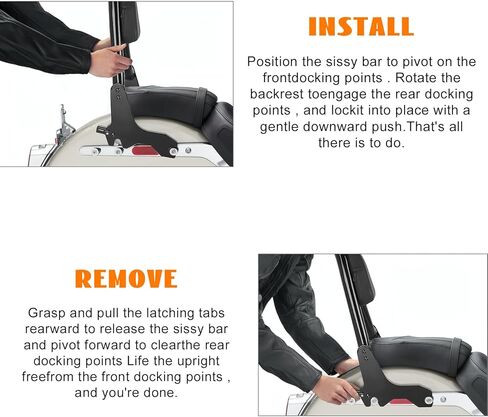 INSTALL

Position the sissy bar to pivot on the frontdocking points . Rotate the backrest toengage the rear docking points , and lockit into place with a gentle downward push.That's all there is to do.

REMOVE

Grasp and pull the latching tabs rearward to release the sissy bar and pivot forward to clearthe rear docking points Life the upright freefrom the front docking points , and you're done.