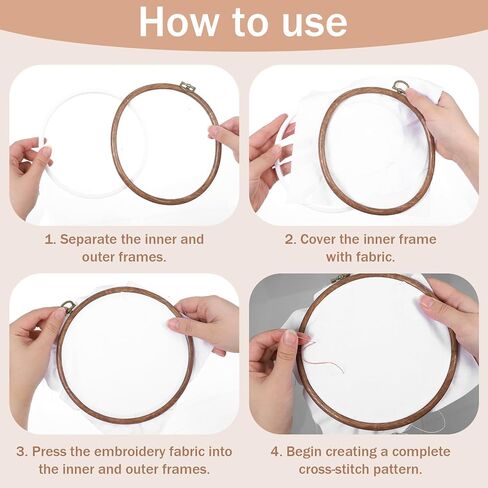 How to use

1. Separate the inner and outer frames.

2. Cover the inner frame with fabric.

3. Press the embroidery fabric into the inner and outer frames.

4. Begin creating a complete cross-stitch pattern.