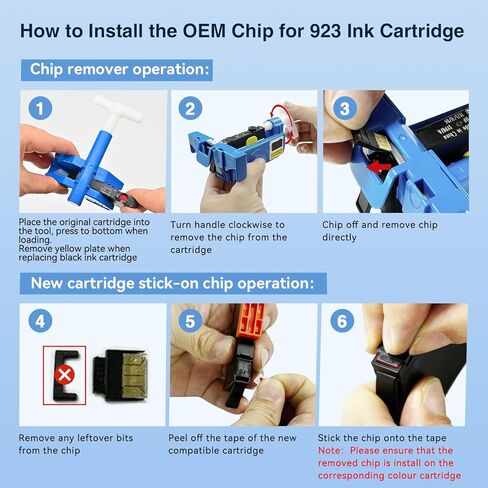 How to Install the OEM Chip for 923 Ink Cartridge

Chip remover operation:

1

Place the original cartridge into the tool, press to bottom when loading.
Remove yellow plate when replacing black ink cartridge

2

Turn handle clockwise to remove the chip from the cartridge

3

Chip off and remove chip directly

New cartridge stick-on chip operation:

4

Remove any leftover bits from the chip

5

Peel off the tape of the new compatible cartridge

6

Stick the chip onto the tape
Note: Please ensure that the removed chip is install on the corresponding colour cartridge