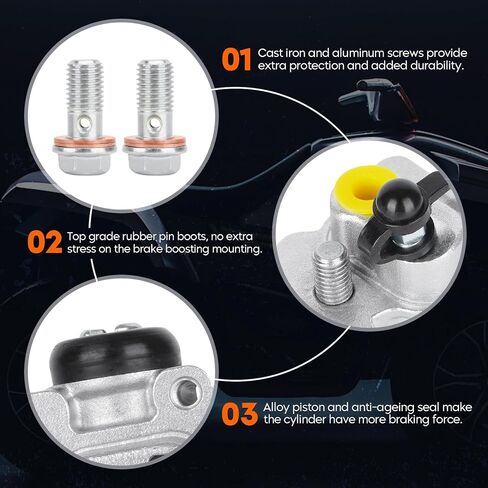 01 Cast iron and aluminum screws provide extra protection and added durability.

02 Top grade rubber pin boots, no extra stress on the brake boosting mounting.

03 Alloy piston and anti-ageing seal make the cylinder have more braking force.