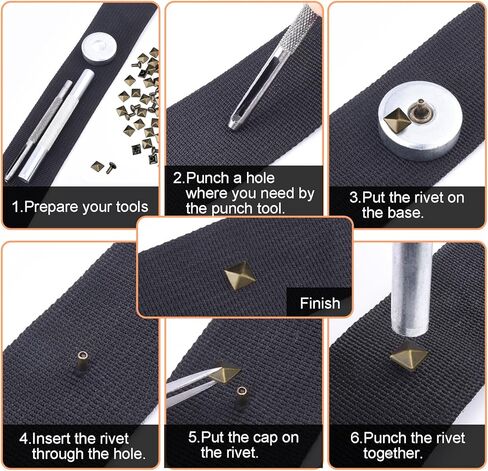 1.Prepare your tools

2.Punch a hole where you need by the punch tool.

3.Put the rivet on the base.

Finish

4.Insert the rivet through the hole.

5.Put the cap on the rivet.

6.Punch the rivet together.