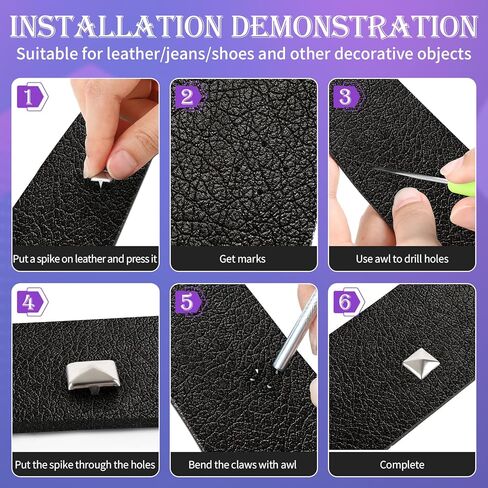 INSTALLATION DEMONSTRATION
Suitable for leather/jeans/shoes and other decorative objects

1
Put a spike on leather and press it

2
Get marks

3
Use awl to drill holes

4
Put the spike through the holes

5
Bend the claws with awl

6
Complete