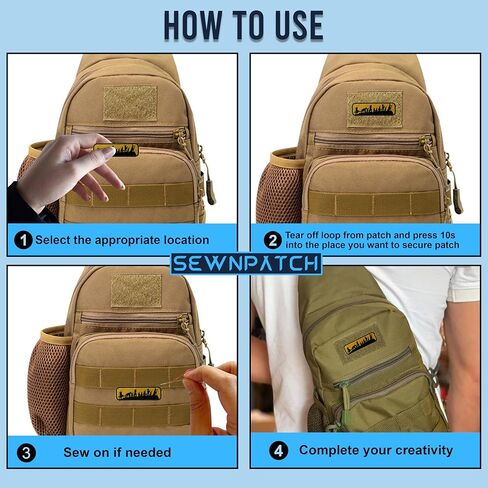 HOW TO USE

1 Select the appropriate location

2 Tear off loop from patch and press 10s into the place you want to secure patch

SEWNPATCH

3 Sew on if needed

4 Complete your creativity