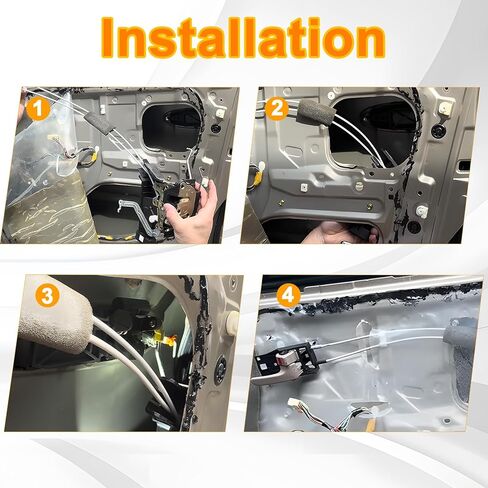 Installation

1

2

3

4