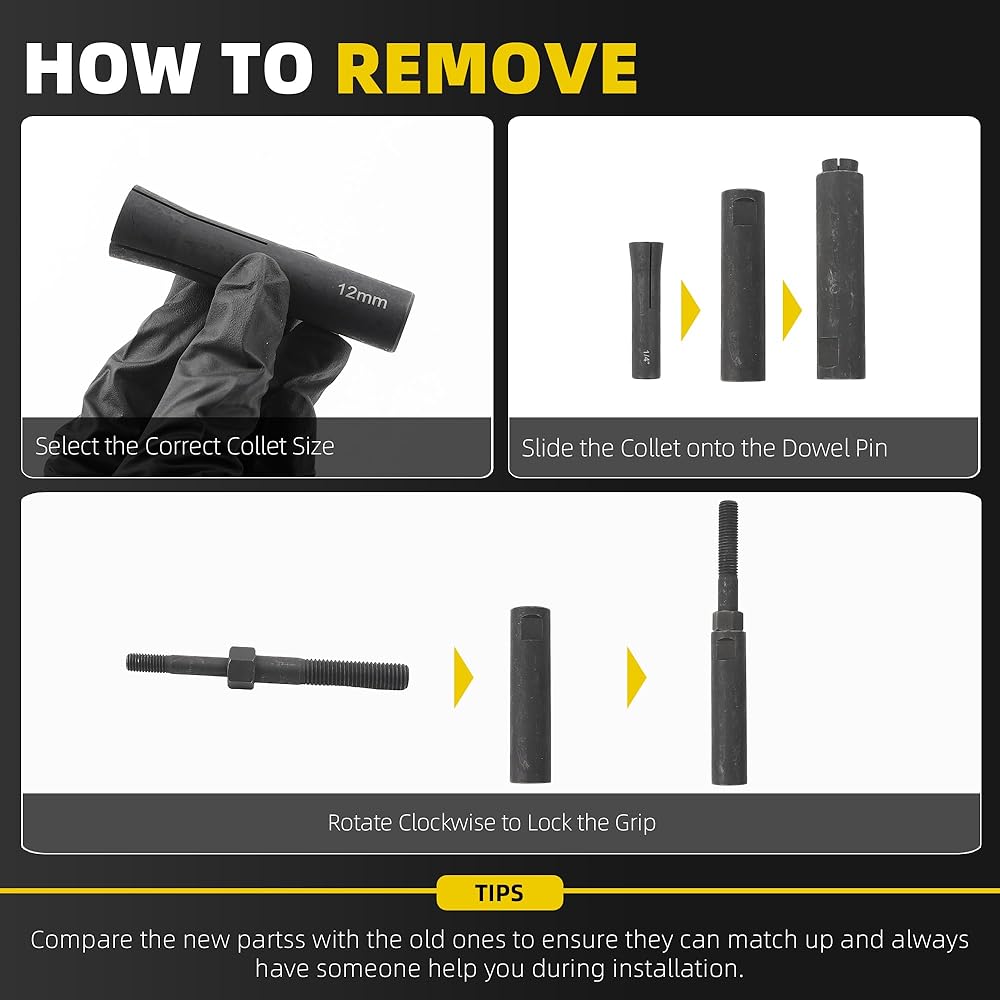 HOW TO REMOVE

12mm

Select the Correct Collet Size

1/4"

Slide the Collet onto the Dowel Pin

Rotate Clockwise to Lock the Grip

TIPS

Compare the new partss with the old ones to ensure they can match up and always have someone help you during installation.