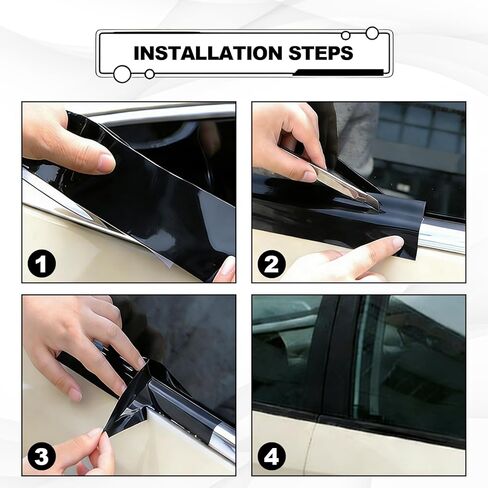 INSTALLATION STEPS

1

2

3

4