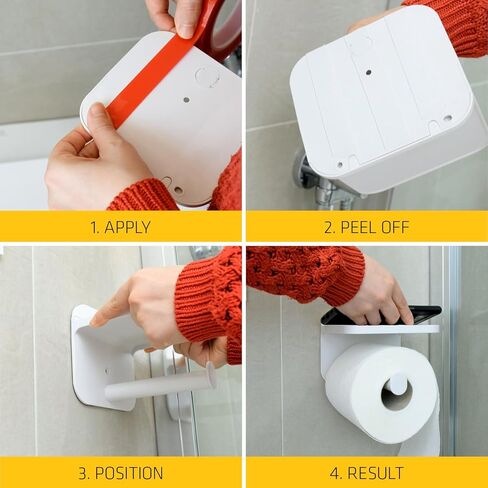 1. APPLY

2. PEEL OFF

3. POSITION

4. RESULT