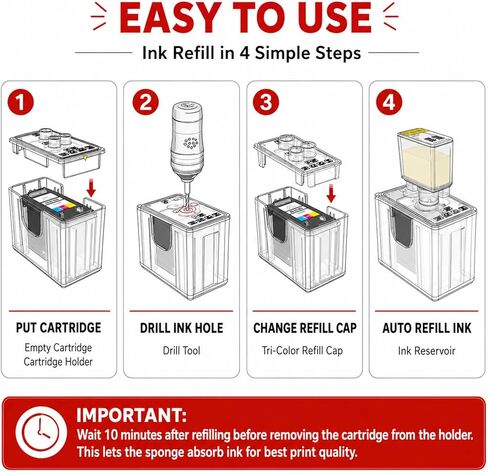 EASY TO USE

Ink Refill in 4 Simple Steps

1

PUT CARTRIDGE

Empty Cartridge
Cartridge Holder

2

DRILL INK HOLE

Drill Tool

3

CHANGE REFILL CAP

Tri-Color Refill Cap

4

AUTO REFILL INK

Ink Reservoir

IMPORTANT:
Wait 10 minutes after refilling before removing the cartridge from the holder. This lets the sponge absorb ink for best print quality.