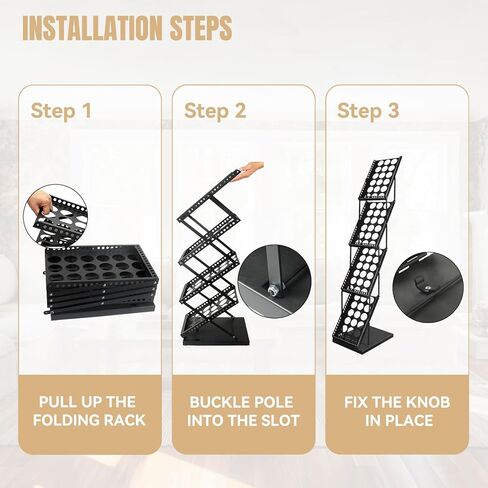 INSTALLATION STEPS

Step 1

PULL UP THE FOLDING RACK

Step 2

BUCKLE POLE INTO THE SLOT

Step 3

FIX THE KNOB IN PLACE