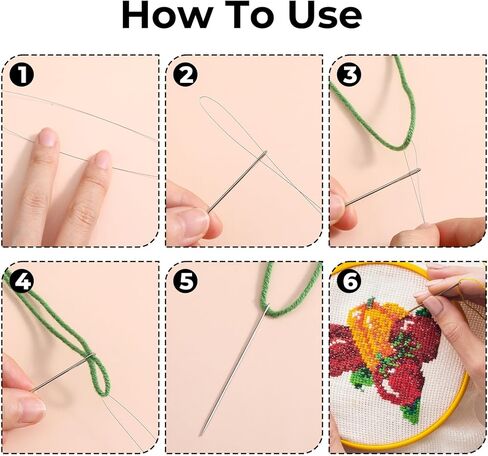 How To Use

1

2

3

4

5

6