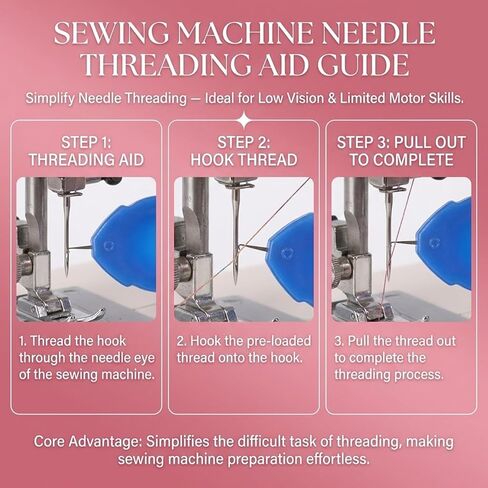 SEWING MACHINE NEEDLE THREADING AID GUIDE

Simplify Needle Threading — Ideal for Low Vision & Limited Motor Skills.

STEP 1: THREADING AID

1. Thread the hook through the needle eye of the sewing machine.

STEP 2: HOOK THREAD

2. Hook the pre-loaded thread onto the hook.

STEP 3: PULL OUT TO COMPLETE

3. Pull the thread out to complete the threading process.

Core Advantage: Simplifies the difficult task of threading, making sewing machine preparation effortless.