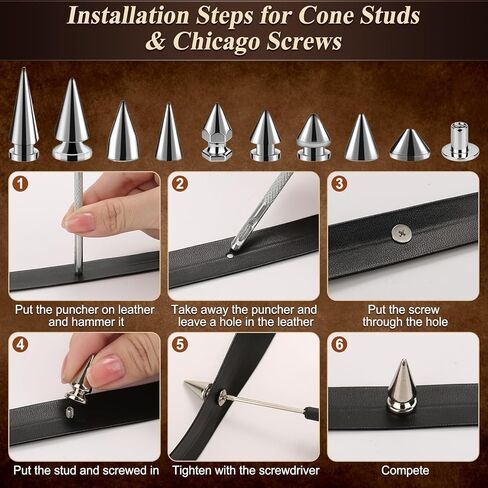 Installation Steps for Cone Studs & Chicago Screws

1
Put the puncher on leather and hammer it

2
Take away the puncher and leave a hole in the leather

3
Put the screw through the hole

4
Put the stud and screwed in

5
Tighten with the screwdriver

6
Compete