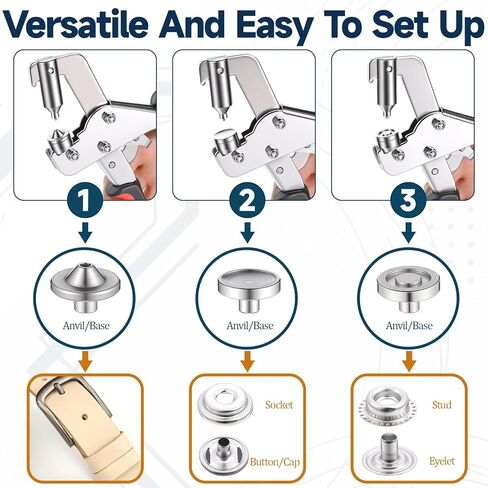 Versatile And Easy To Set Up

1

Anvil/Base

2

Anvil/Base

Socket

Button/Cap

3

Anvil/Base

Stud

Eyelet